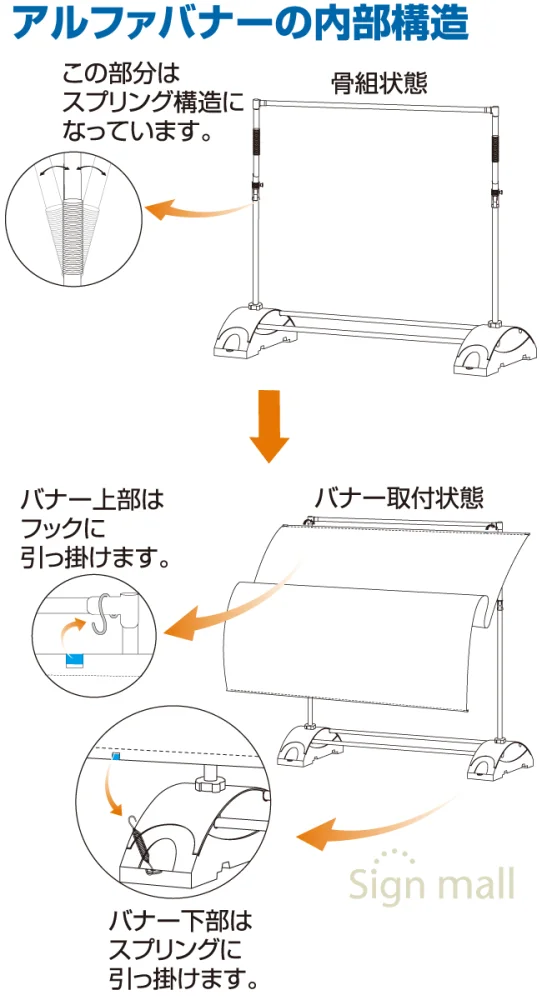 アルファバナーの内部構造

この部分はスプリング構造になっています。

骨組状態

バナー上部はフックに引っ掛けます。

バナー取付状態

Sign mall

バナー下部はスプリングに引っ掛けます。