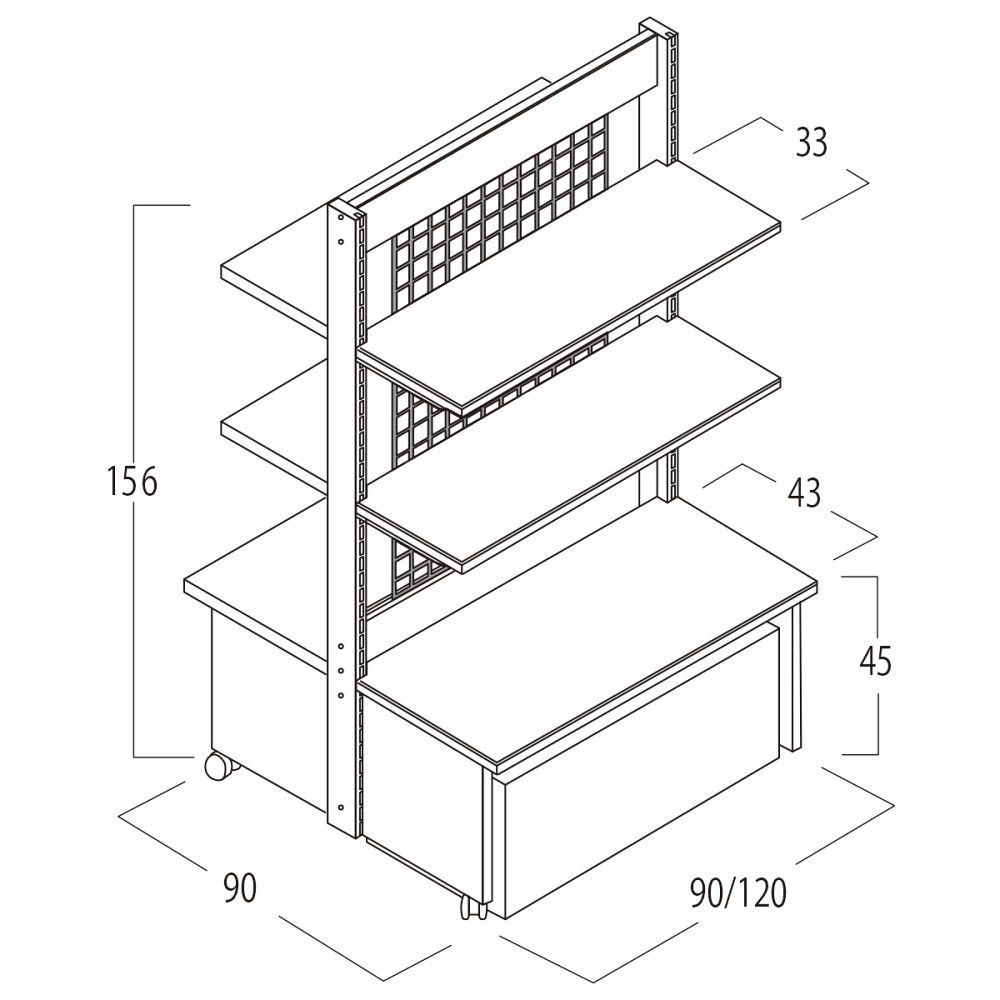 33

156

43

45

90

90/120