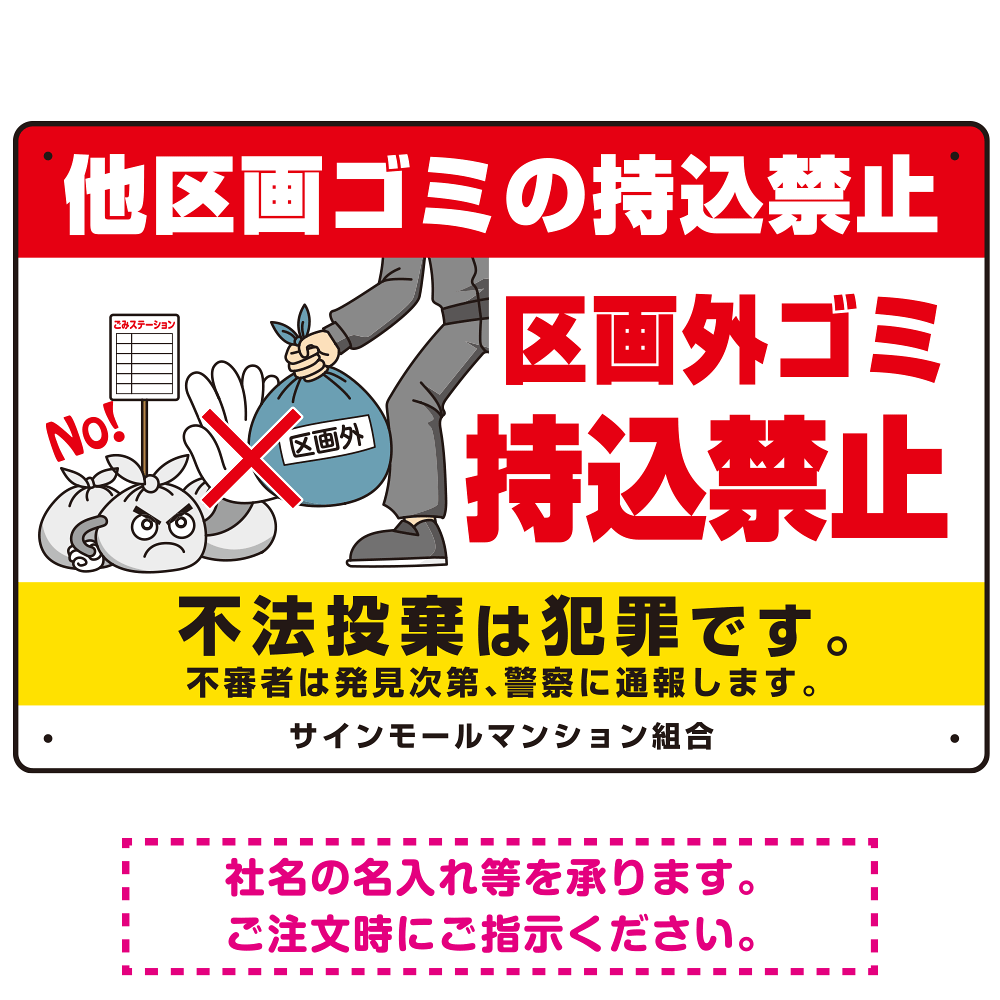 他区画ゴミの持込禁止

ごみステーション

No!

区画外

区画外ゴミ
持込禁止

不法投棄は犯罪です。
不審者は発見次第、警察に通報します。

サインモールマンション組合

社名の名入れ等を承ります。
ご注文時にご指示ください。