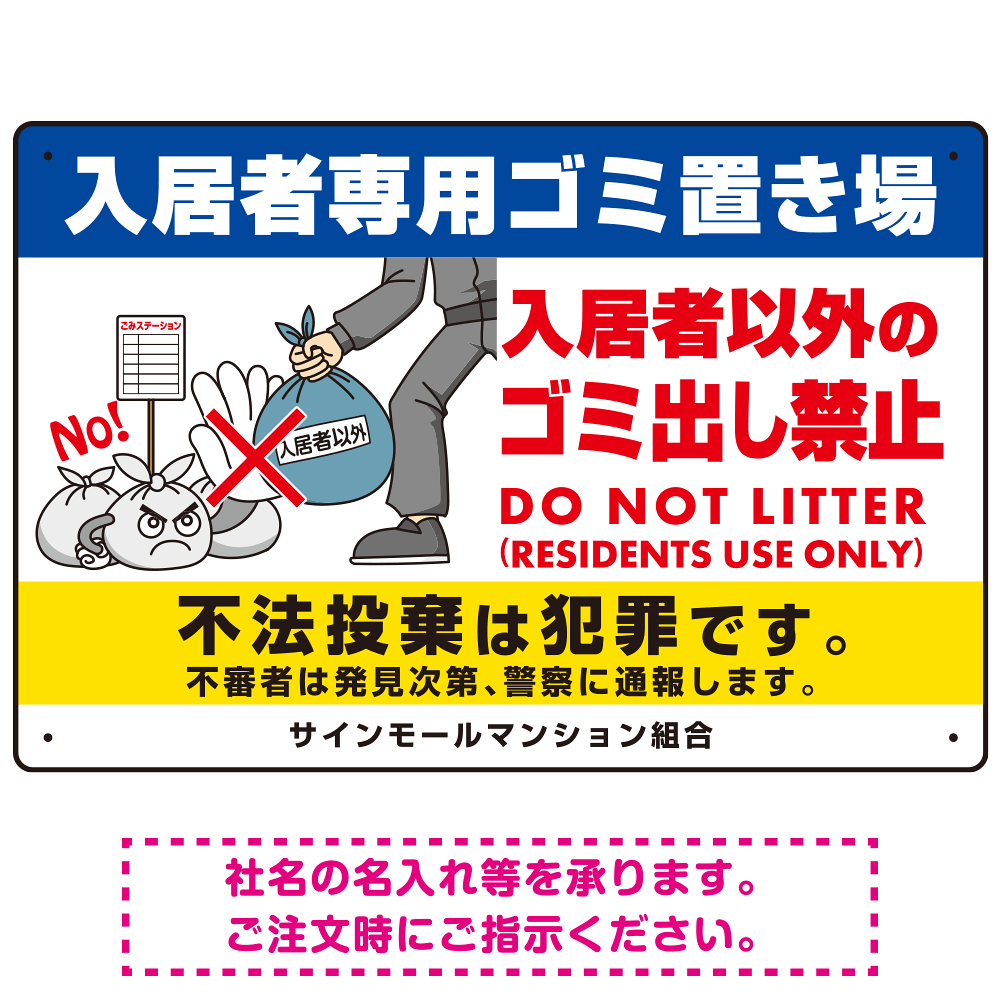 入居者専用ゴミ置き場

ごみステーション

No!

入居者以外

入居者以外の
ゴミ出し禁止

DO NOT LITTER
(RESIDENTS USE ONLY)

不法投棄は犯罪です。
不審者は発見次第、警察に通報します。

サインモールマンション組合

社名の名入れ等を承ります。
ご注文時にご指示ください。