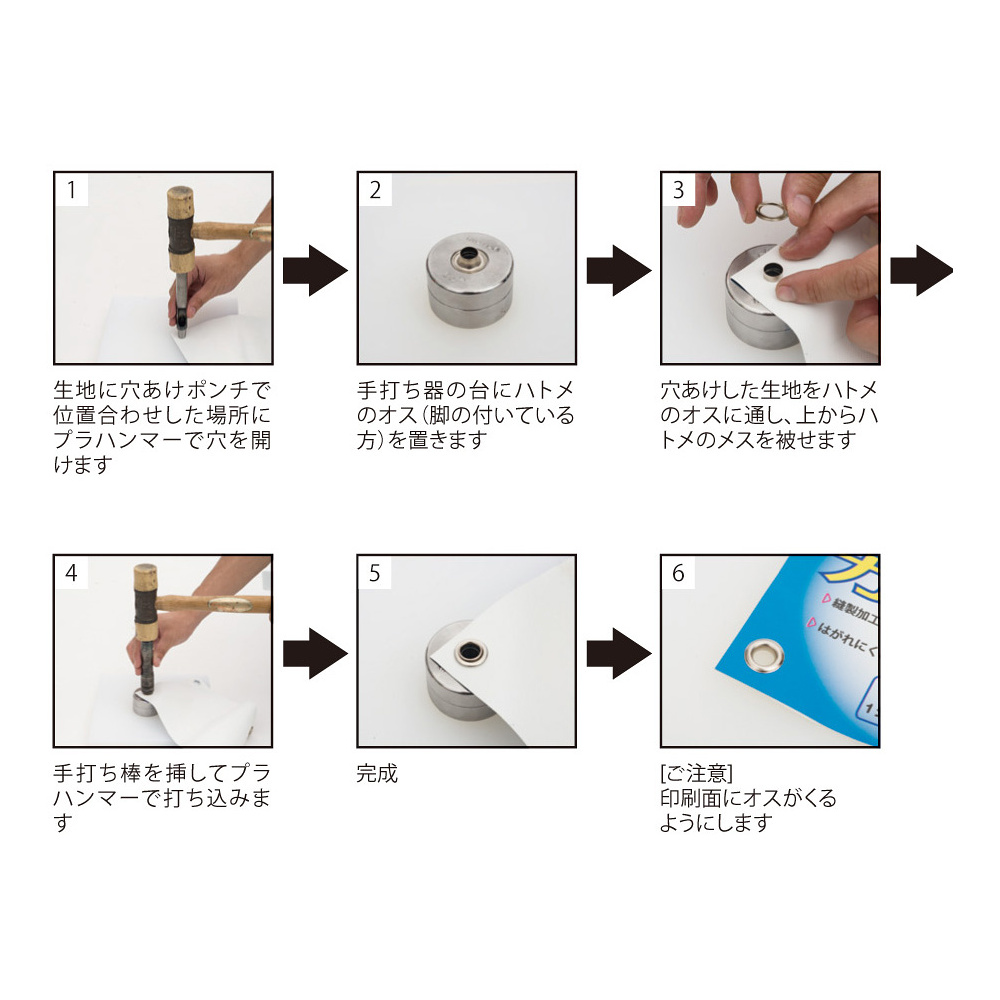 1

生地に穴あけポンチで位置合わせした場所にプラハンマーで穴を開けます

2

手打ち器の台にハトメのオス(脚の付いている方)を置きます

3

穴あけした生地をハトメのオスに通し、上からハトメのメスを被せます

4

手打ち棒を挿してプラハンマーで打ち込みます

5

完成

6

縫製加工

はがれにく

[ご注意]
印刷面にオスがくるようにします