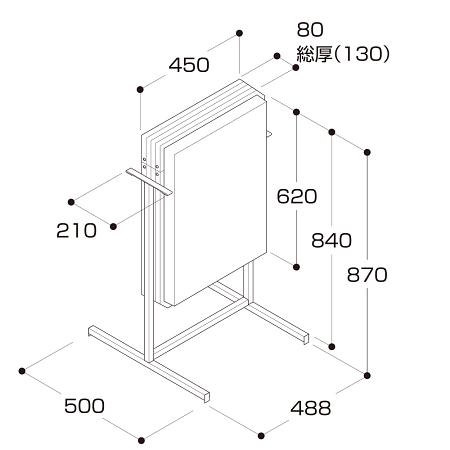 80
総厚(130)
450
620
210
840
870
500
488