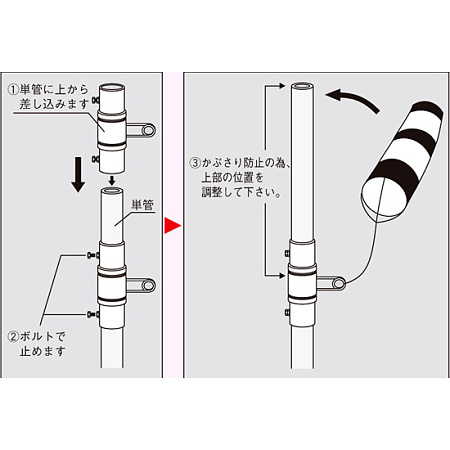 ①単管に上から差し込みます

単管

②ボルトで止めます

③かぶさり防止の為、上部の位置を調整して下さい。