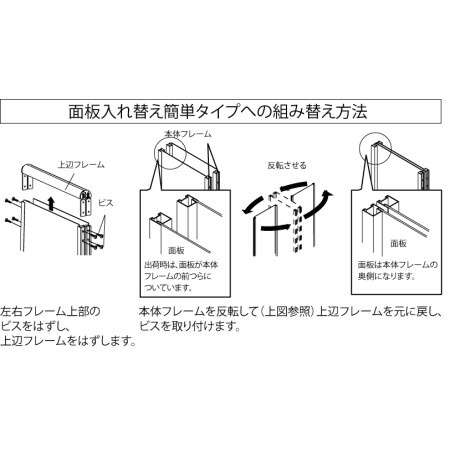 面板入れ替え簡単タイプへの組み替え方法

上辺フレーム

ビス

本体フレーム

面板

出荷時は、面板が本体フレームの前つらについています。

反転させる

面板

面板は本体フレームの奥側になります。

左右フレーム上部のビスをはずし、上辺フレームをはずします。

本体フレームを反転して（上図参照）上辺フレームを元に戻し、ビスを取り付けます。