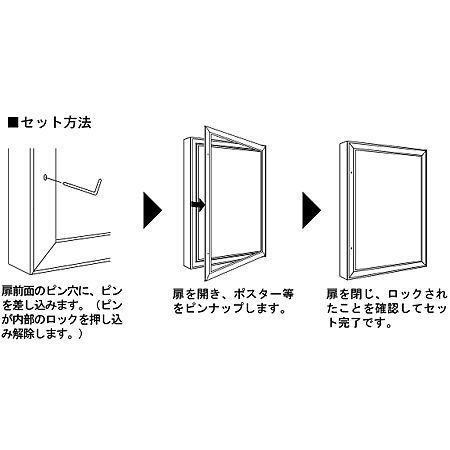 ■セット方法

扉前面のピン穴に、ピンを差し込みます。（ピンが内部のロックを押し込み解除します。）

扉を開き、ポスター等をピンナップします。

扉を閉じ、ロックされたことを確認してセット完了です。