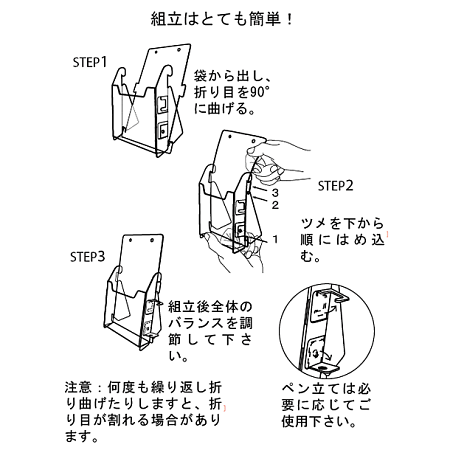 組立はとても簡単！

STEP1

袋から出し、折り目を90°に曲げる。

STEP2

3
2
1

ツメを下から順にはめ込む。

STEP3

組立後全体のバランスを調節して下さい。

注意：何度も繰り返し折り曲げたりしますと、折り目が割れる場合があります。

ペン立ては必要に応じてご使用下さい。