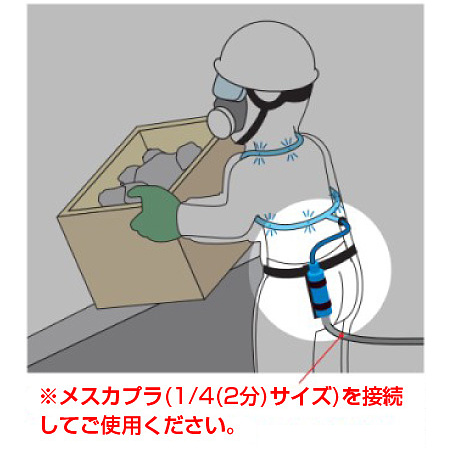 ※メスカプラ(1/4(2分)サイズ)を接続してご使用ください。