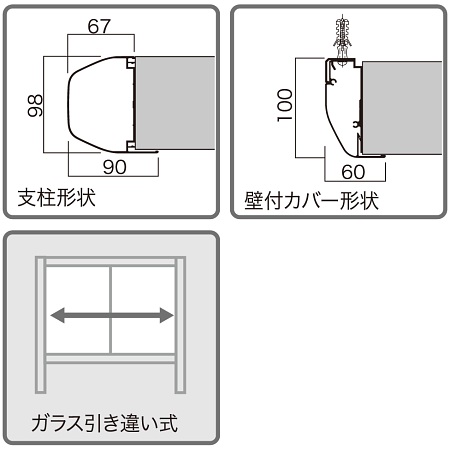 67

98

90

支柱形状

100

60

壁付カバー形状

ガラス引き違い式